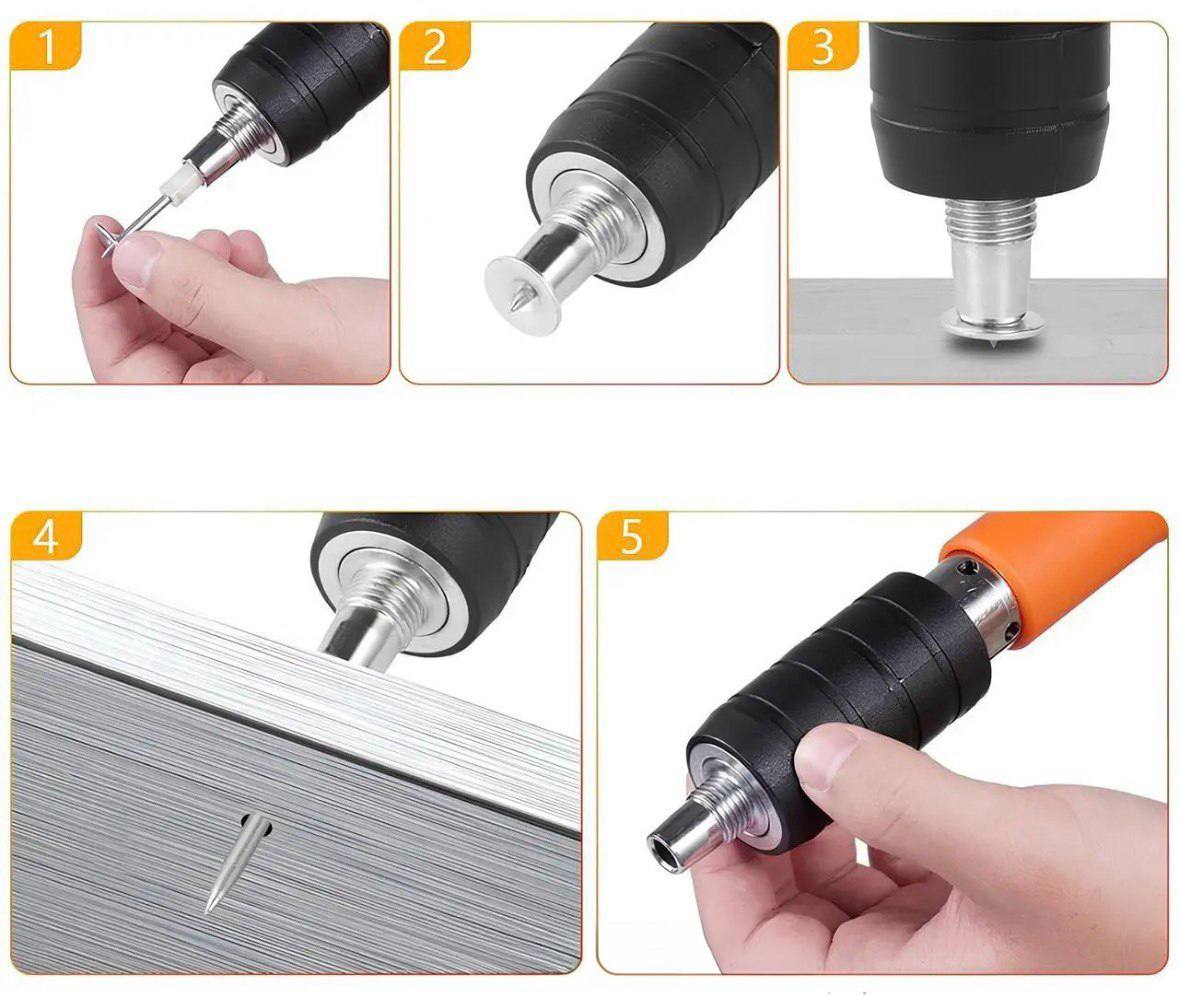 1

2

3

4

5